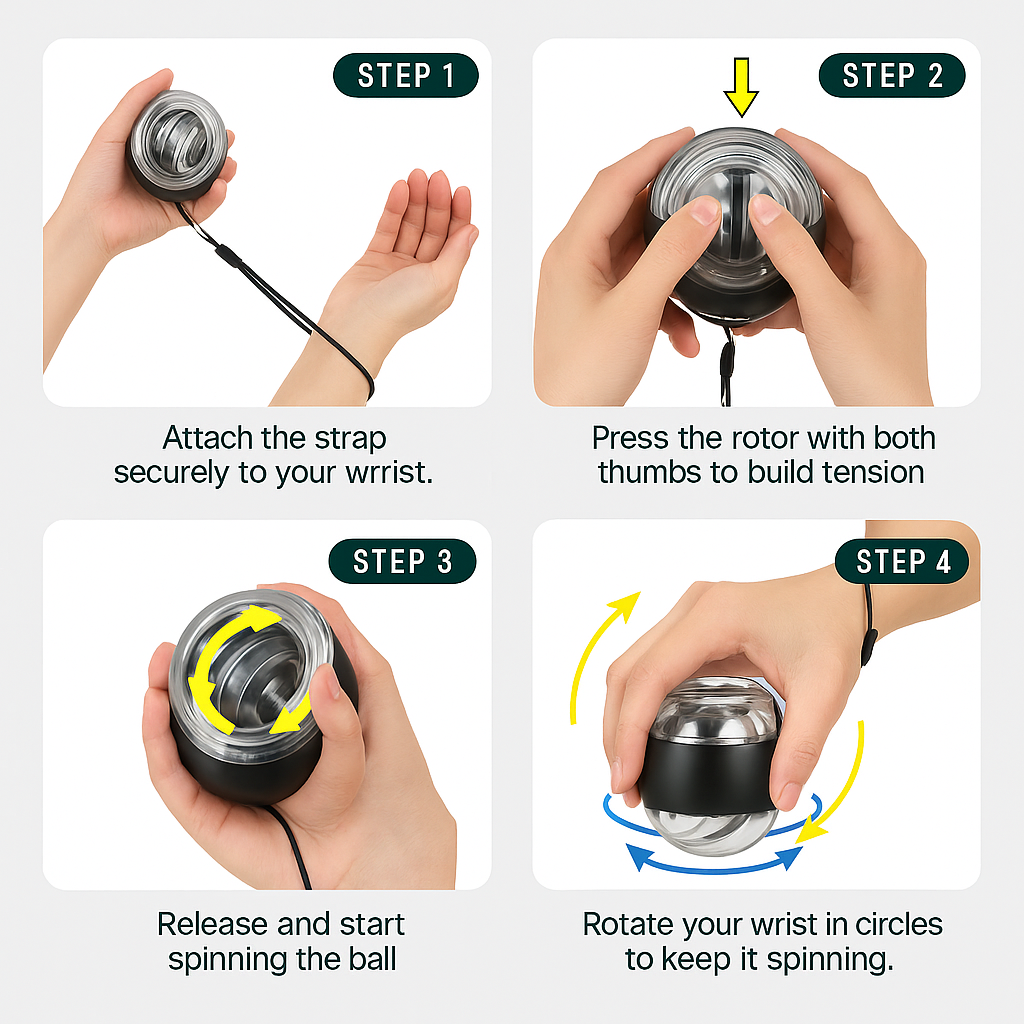 STEP 1

Attach the strap securely to your wrrist.

STEP 2

Press the rotor with both thumbs to build tension

STEP 3

Release and start spinning the ball

STEP 4

Rotate your wrist in circles to keep it spinning.